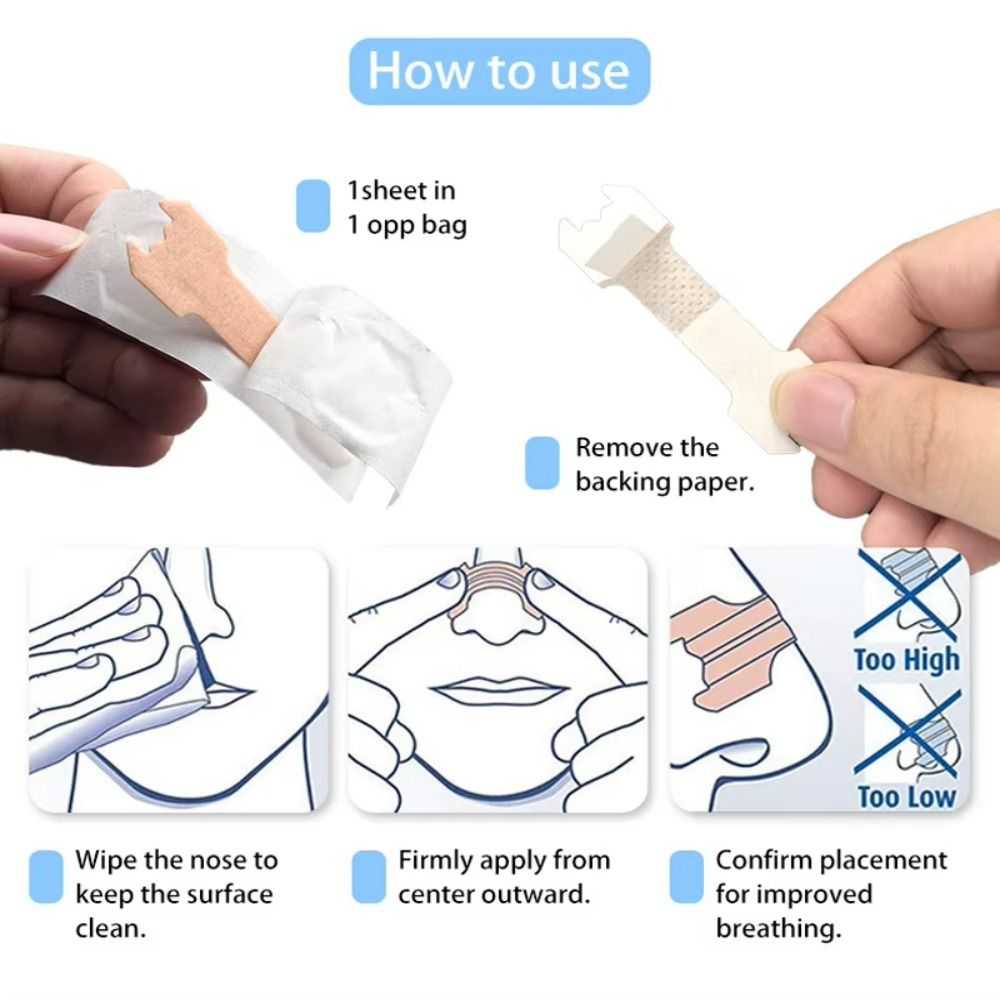 How to use

1sheet in
1 opp bag

Remove the
backing paper.

Too High

Too Low

Wipe the nose to keep the surface clean.

Firmly apply from center outward.

Confirm placement for improved breathing.