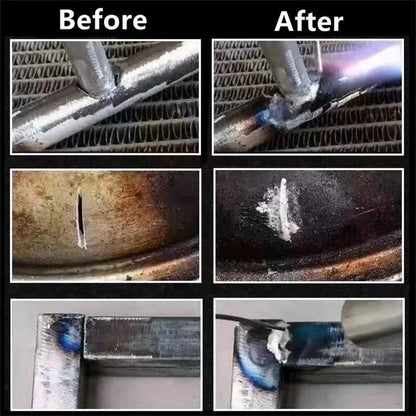 Before

After