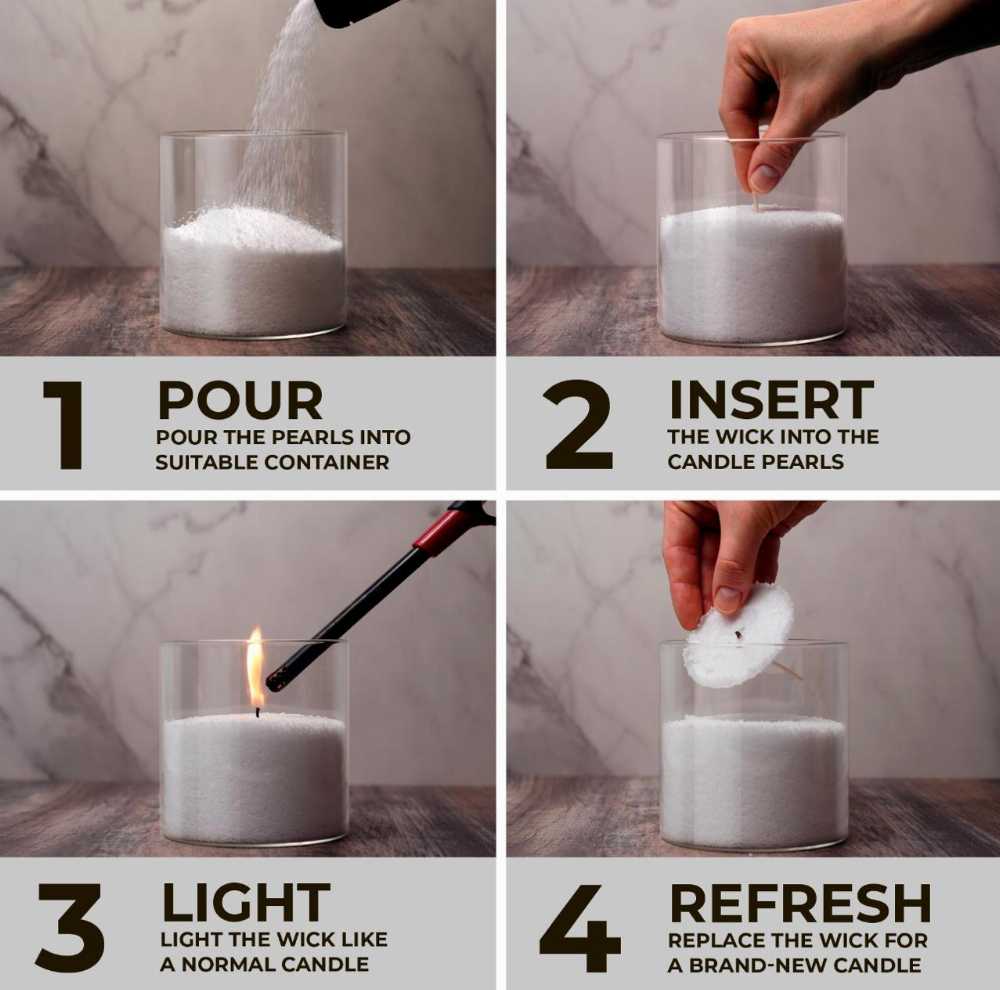 1
POUR
POUR THE PEARLS INTO SUITABLE CONTAINER

2
INSERT
THE WICK INTO THE CANDLE PEARLS

3
LIGHT
LIGHT THE WICK LIKE A NORMAL CANDLE

4
REFRESH
REPLACE THE WICK FOR A BRAND-NEW CANDLE